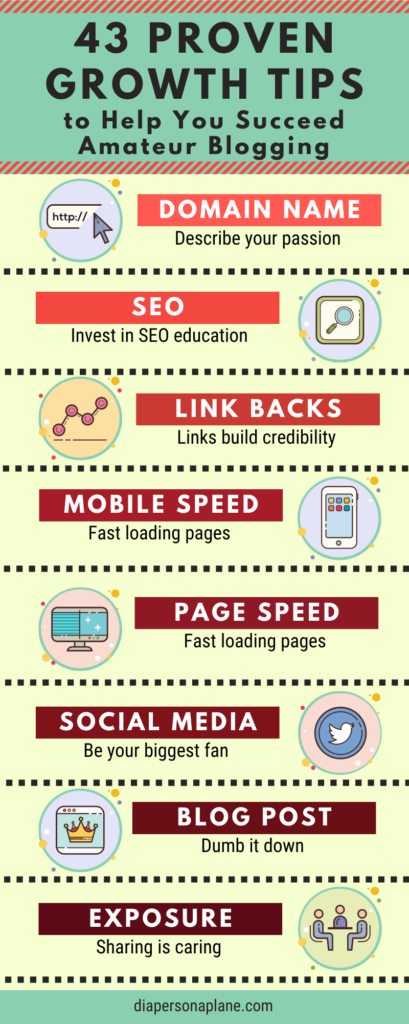 43 PROVEN GROWTH TIPS
to Help You Succeed Amateur Blogging

http://

DOMAIN NAME
Describe your passion

SEO
Invest in SEO education

LINK BACKS
Links build credibility

MOBILE SPEED
Fast loading pages

PAGE SPEED
Fast loading pages

SOCIAL MEDIA
Be your biggest fan

BLOG POST
Dumb it down

EXPOSURE
Sharing is caring

diapersonaplane.com